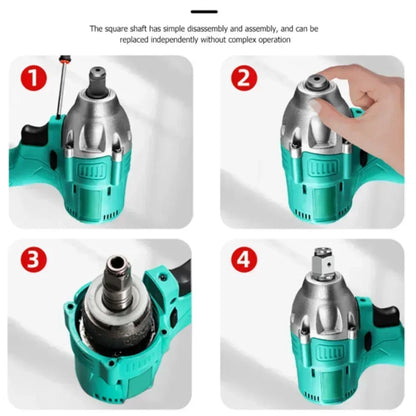 The square shaft has simple disassembly and assembly, and can be replaced independently without complex operation

1

2

3

4